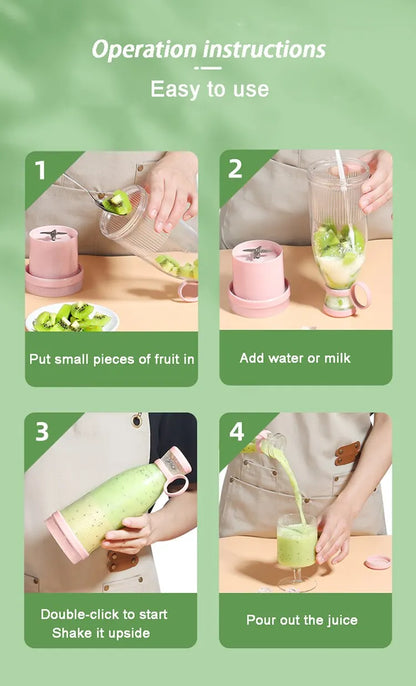 Operation instructions

Easy to use

1

Put small pieces of fruit in

2

Add water or milk

3

Double-click to start
Shake it upside

4

Pour out the juice