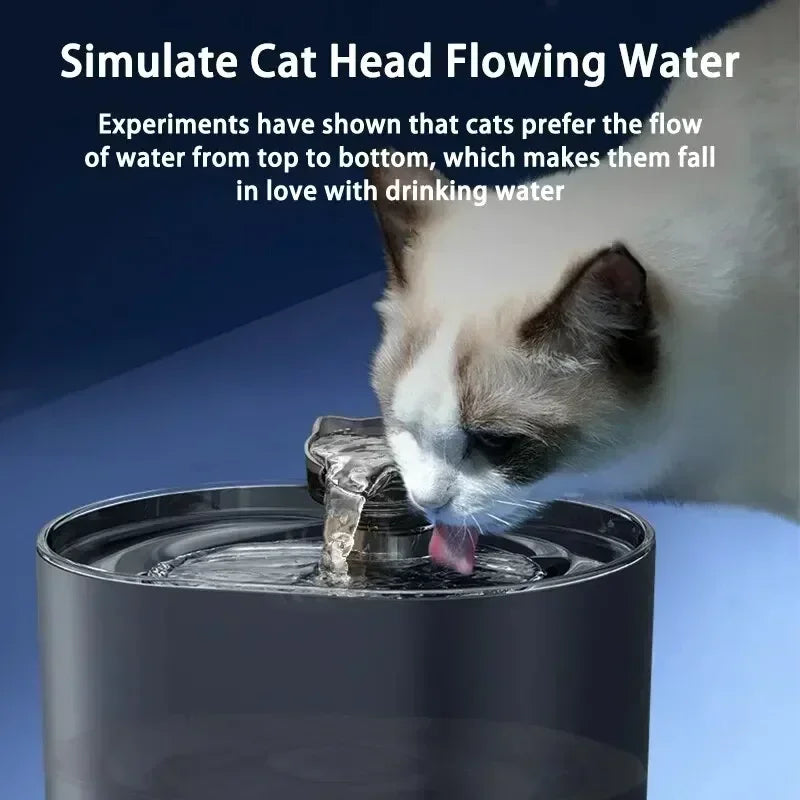 Simulate Cat Head Flowing Water

Experiments have shown that cats prefer the flow of water from top to bottom, which makes them fall in love with drinking water