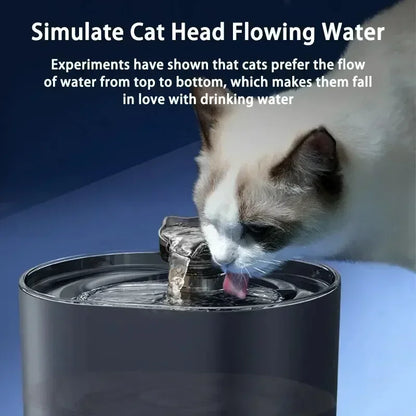 Simulate Cat Head Flowing Water

Experiments have shown that cats prefer the flow of water from top to bottom, which makes them fall in love with drinking water