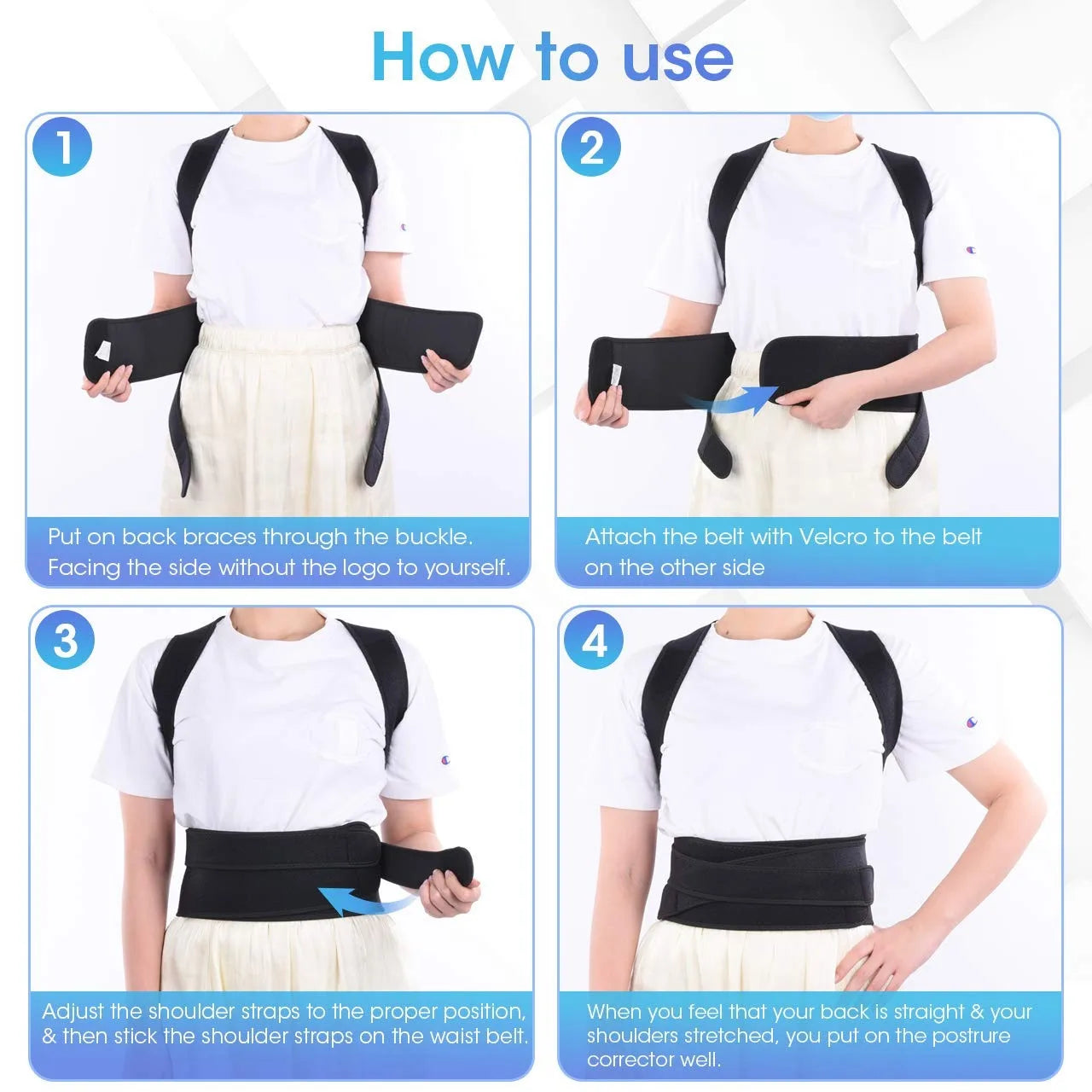 How to use

1

Put on back braces through the buckle. Facing the side without the logo to yourself.

2

Attach the belt with Velcro to the belt on the other side

3

Adjust the shoulder straps to the proper position, & then stick the shoulder straps on the waist belt.

4

When you feel that your back is straight & your shoulders stretched, you put on the postrure corrector well.