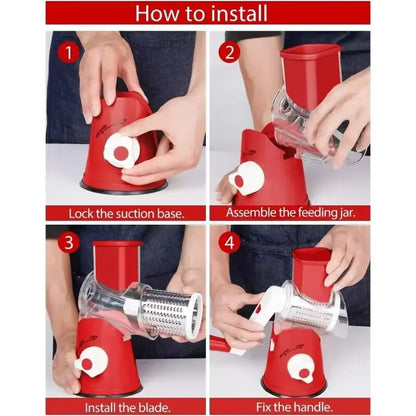 How to install

1

Lock the suction base.

2

Assemble the feeding jar.

3

Install the blade.

4

Fix the handle.