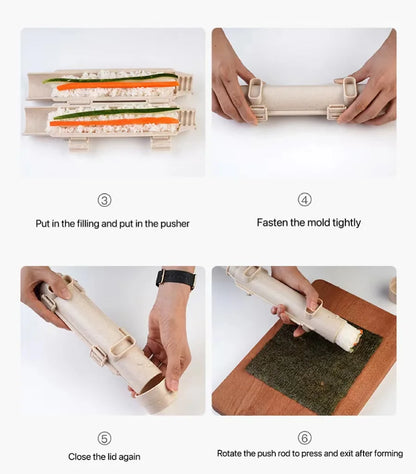 ③
Put in the filling and put in the pusher

④
Fasten the mold tightly

⑤
Close the lid again

⑥
Rotate the push rod to press and exit after forming