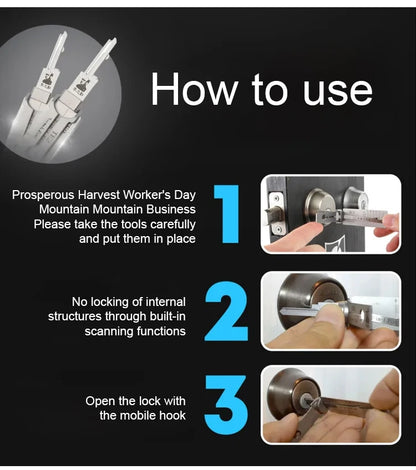 How to use

Prosperous Harvest Worker's Day Mountain Mountain Business Please take the tools carefully and put them in place

1

No locking of internal structures through built-in scanning functions

2

Open the lock with the mobile hook

3