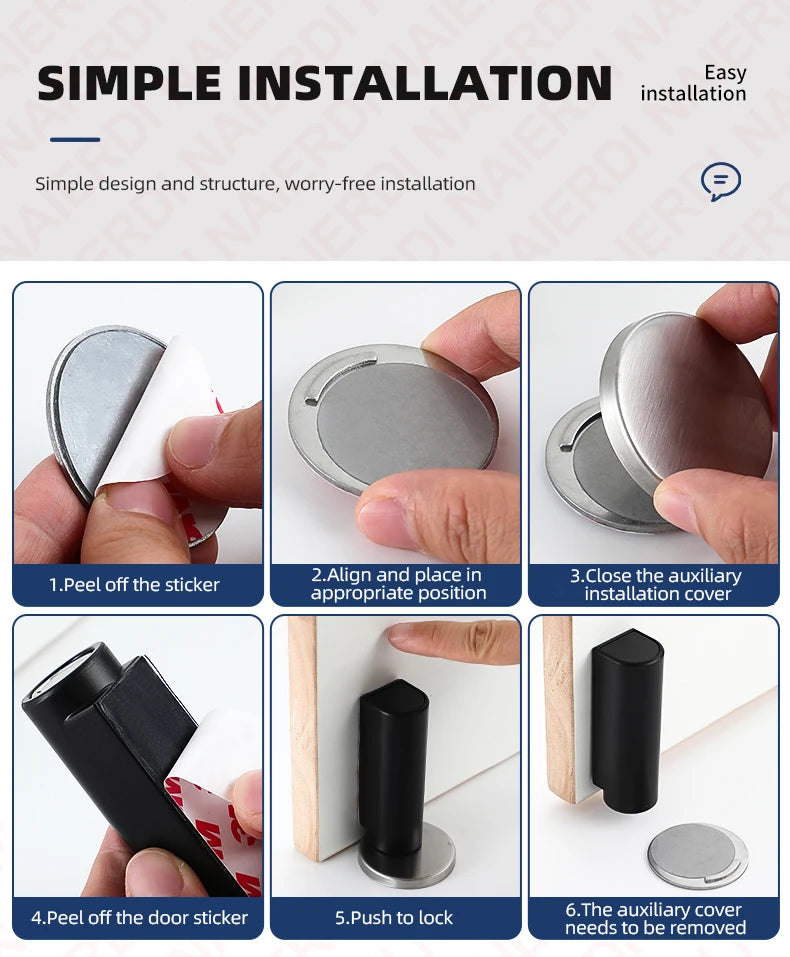 SIMPLE INSTALLATION

Easy installation

Simple design and structure, worry-free installation

1.Peel off the sticker

2.Align and place in appropriate position

3.Close the auxiliary installation cover

4.Peel off the door sticker

5.Push to lock

6.The auxiliary cover needs to be removed