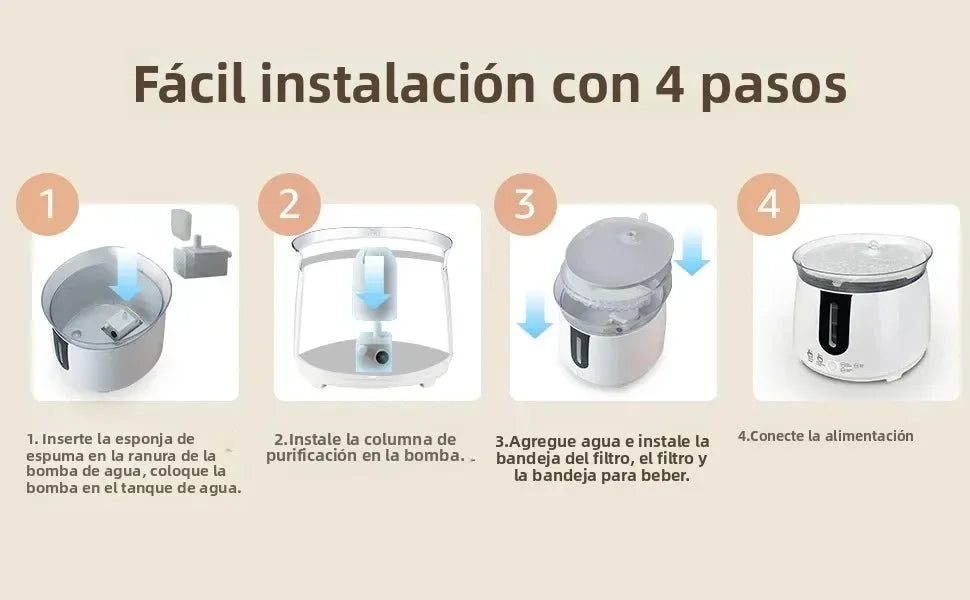 Fácil instalación con 4 pasos

1

2

3

4

1. Inserte la esponja de espuma en la ranura de la bomba de agua, coloque la bomba en el tanque de agua.

2.Instale la columna de purificación en la bomba.

3.Agregue agua e instale la bandeja del filtro, el filtro y la bandeja para beber.

4.Conecte la alimentación