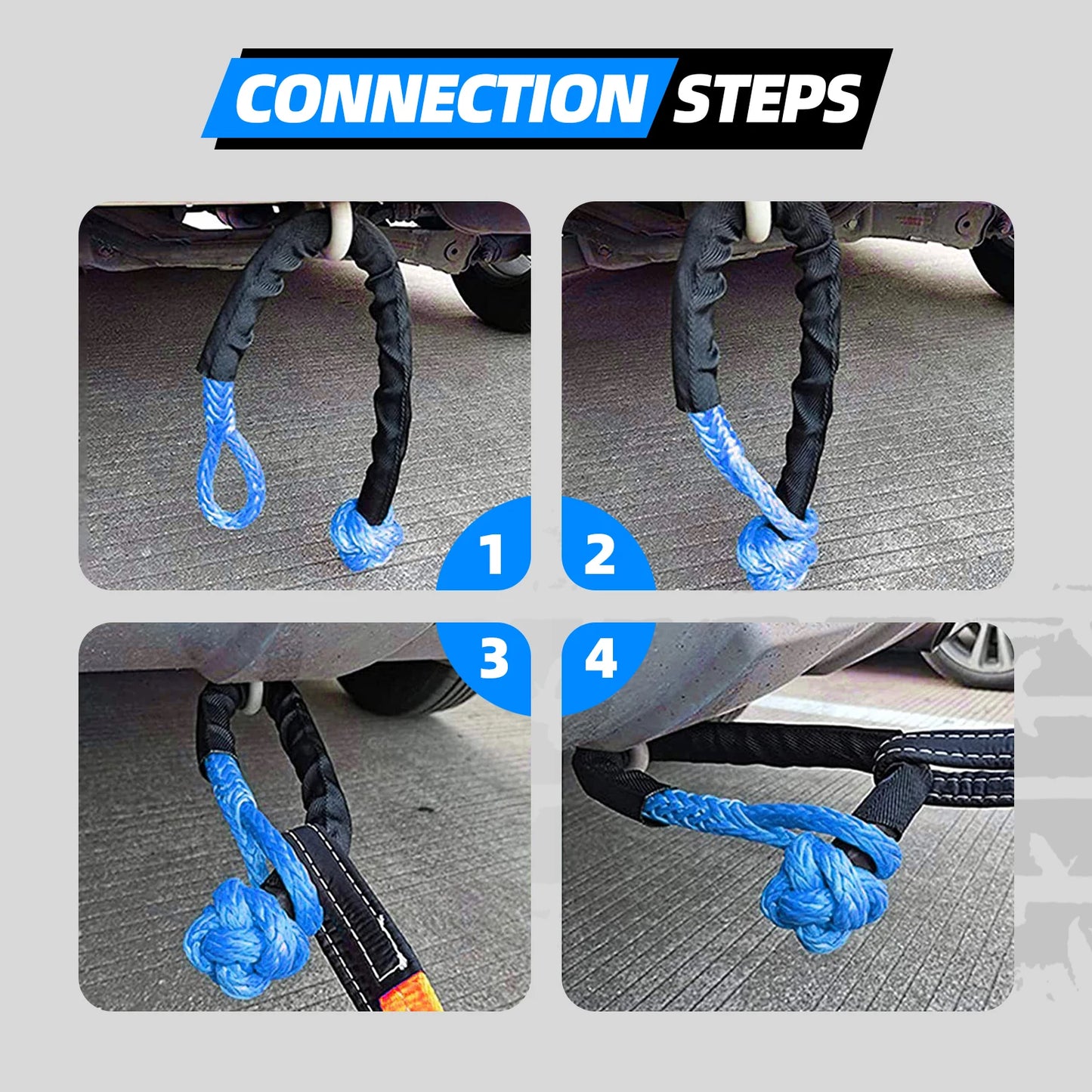 CONNECTION STEPS

1

2

3

4