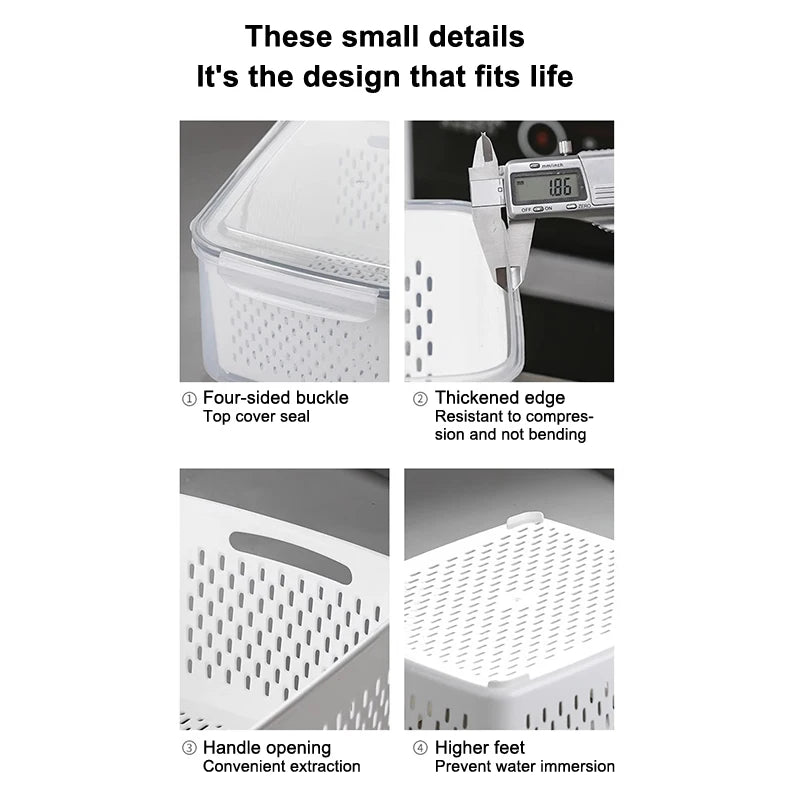 These small details
It's the design that fits life

mm/inch
1.86
OFF ON ZERO

① Four-sided buckle
Top cover seal

② Thickened edge
Resistant to compression and not bending

③ Handle opening
Convenient extraction

④ Higher feet
Prevent water immersion