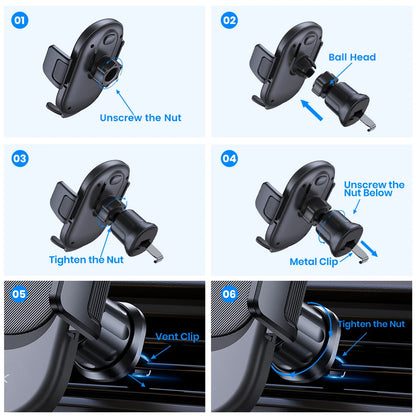 01
Unscrew the Nut

02
Ball Head

03
Tighten the Nut

04
Unscrew the Nut Below
Metal Clip

05
Vent Clip

06
Tighten the Nut