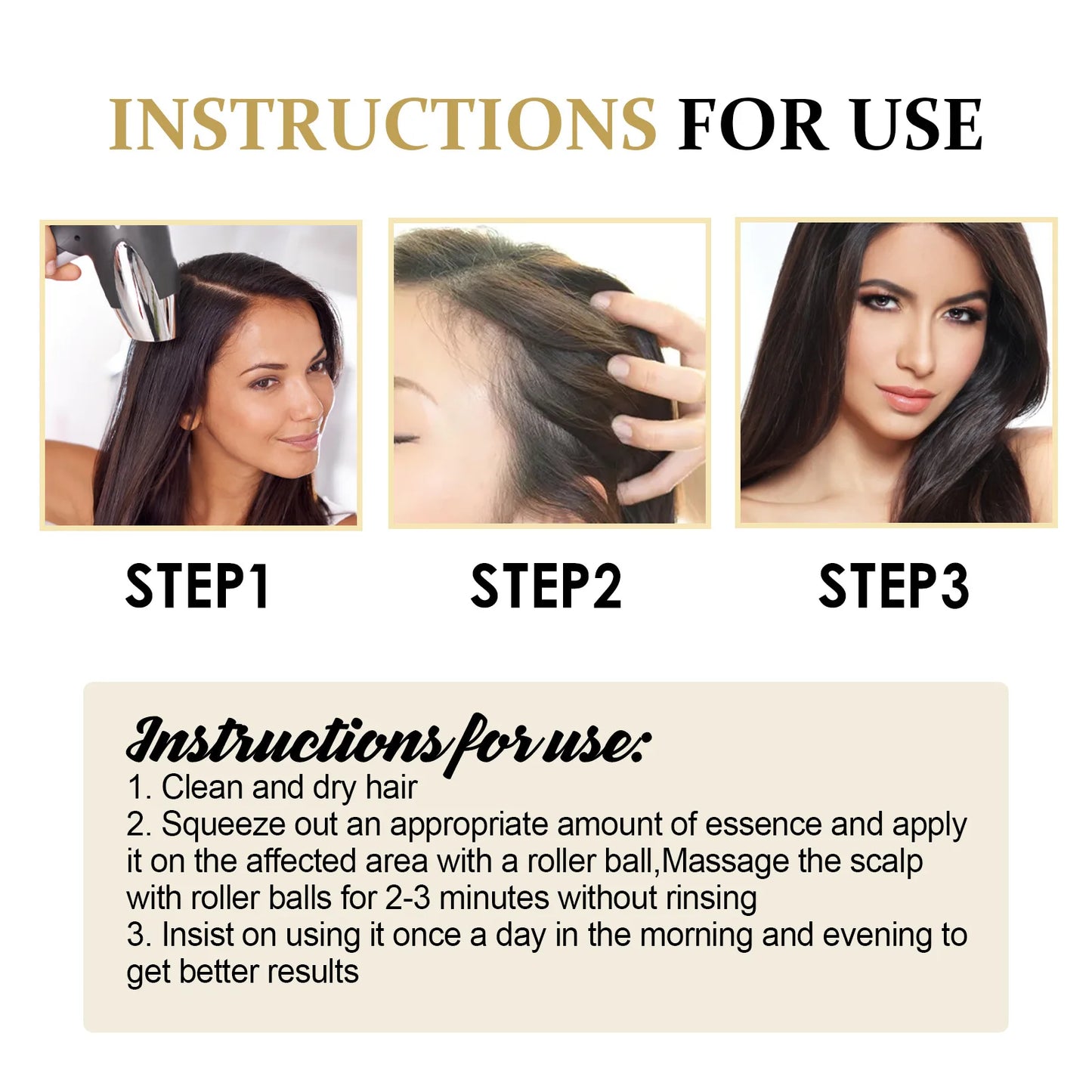 INSTRUCTIONS FOR USE

STEP1

STEP2

STEP3

Instructions for use:
1. Clean and dry hair
2. Squeeze out an appropriate amount of essence and apply it on the affected area with a roller ball,Massage the scalp with roller balls for 2-3 minutes without rinsing
3. Insist on using it once a day in the morning and evening to get better results