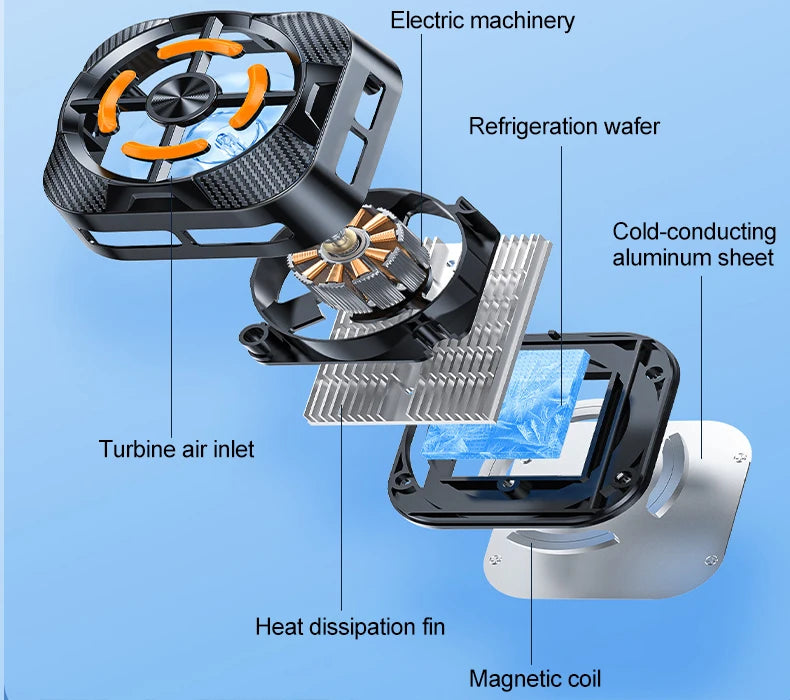 Electric machinery

Refrigeration wafer

Cold-conducting aluminum sheet

Turbine air inlet

Heat dissipation fin

Magnetic coil