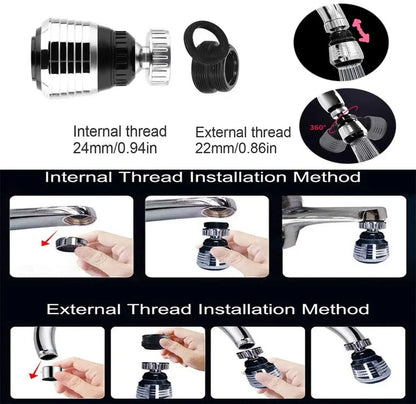 Internal thread
24mm/0.94in

External thread
22mm/0.86in

360°

Internal Thread Installation Method

External Thread Installation Method