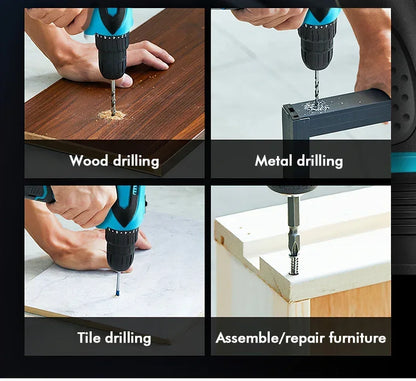 Wood drilling

Metal drilling

Tile drilling

Assemble/repair furniture