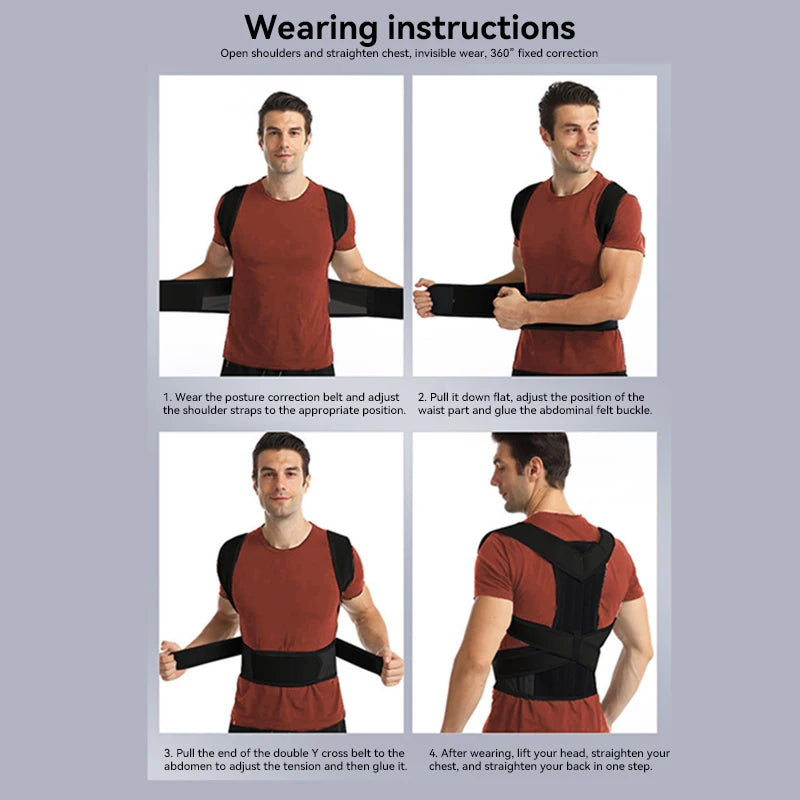 Wearing instructions

Open shoulders and straighten chest, invisible wear, 360° fixed correction

1. Wear the posture correction belt and adjust the shoulder straps to the appropriate position.

2. Pull it down flat, adjust the position of the waist part and glue the abdominal felt buckle.

3. Pull the end of the double Y cross belt to the abdomen to adjust the tension and then glue it.

4. After wearing, lift your head, straighten your chest, and straighten your back in one step.