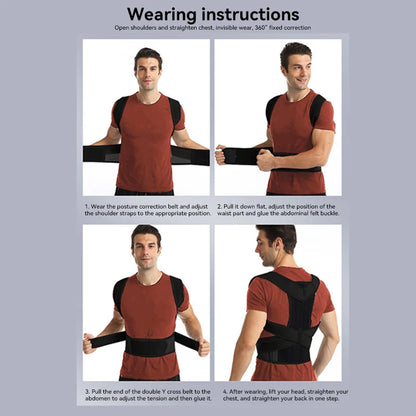 Wearing instructions

Open shoulders and straighten chest, invisible wear, 360° fixed correction

1. Wear the posture correction belt and adjust the shoulder straps to the appropriate position.

2. Pull it down flat, adjust the position of the waist part and glue the abdominal felt buckle.

3. Pull the end of the double Y cross belt to the abdomen to adjust the tension and then glue it.

4. After wearing, lift your head, straighten your chest, and straighten your back in one step.