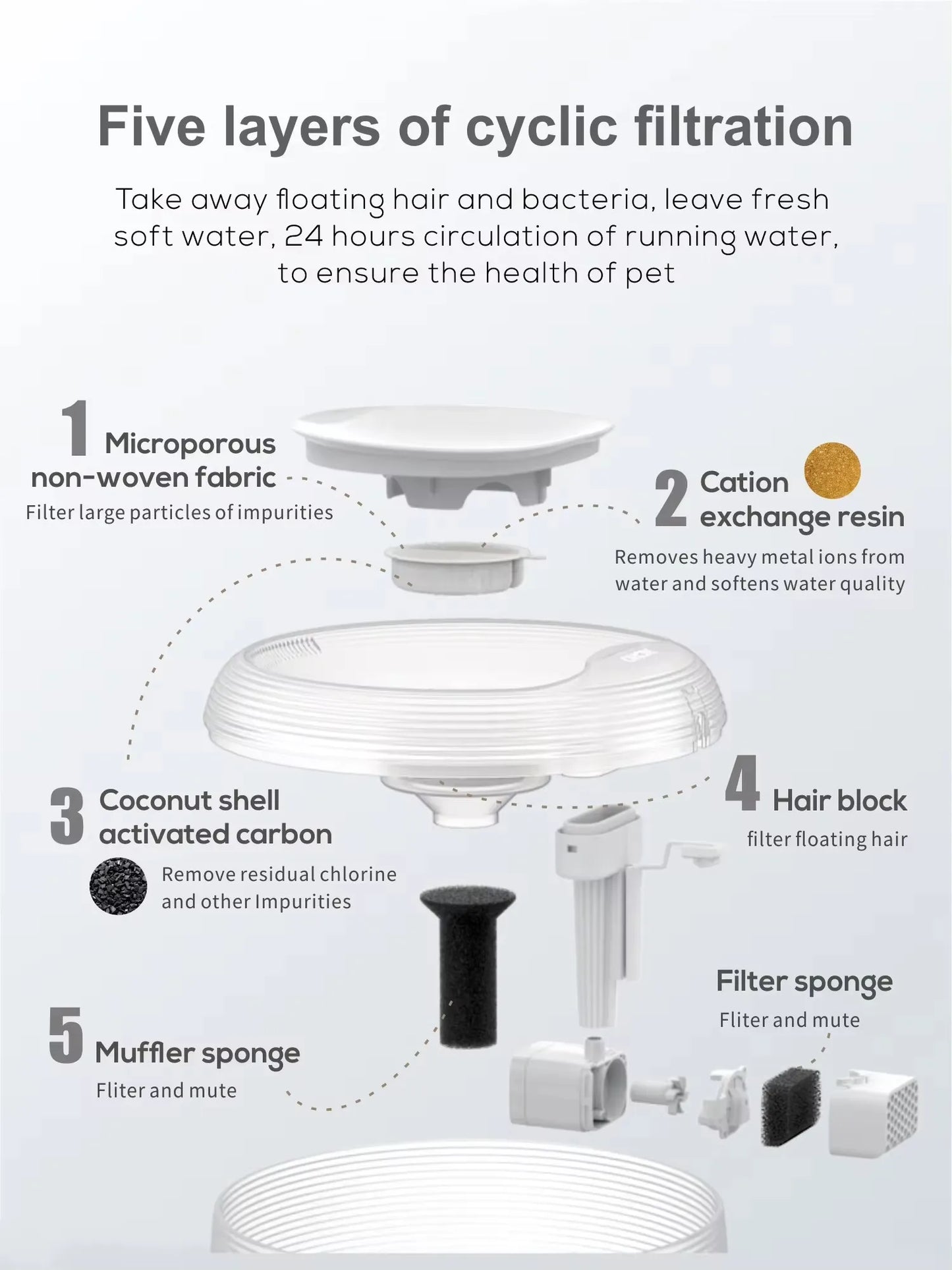 Five layers of cyclic filtration

Take away floating hair and bacteria, leave fresh soft water, 24 hours circulation of running water, to ensure the health of pet

1 Microporous non-woven fabric
Filter large particles of impurities

2 Cation exchange resin
Removes heavy metal ions from water and softens water quality

3 Coconut shell activated carbon
Remove residual chlorine and other Impurities

4 Hair block
filter floating hair

Filter sponge
Fliter and mute

5 Muffler sponge
Fliter and mute