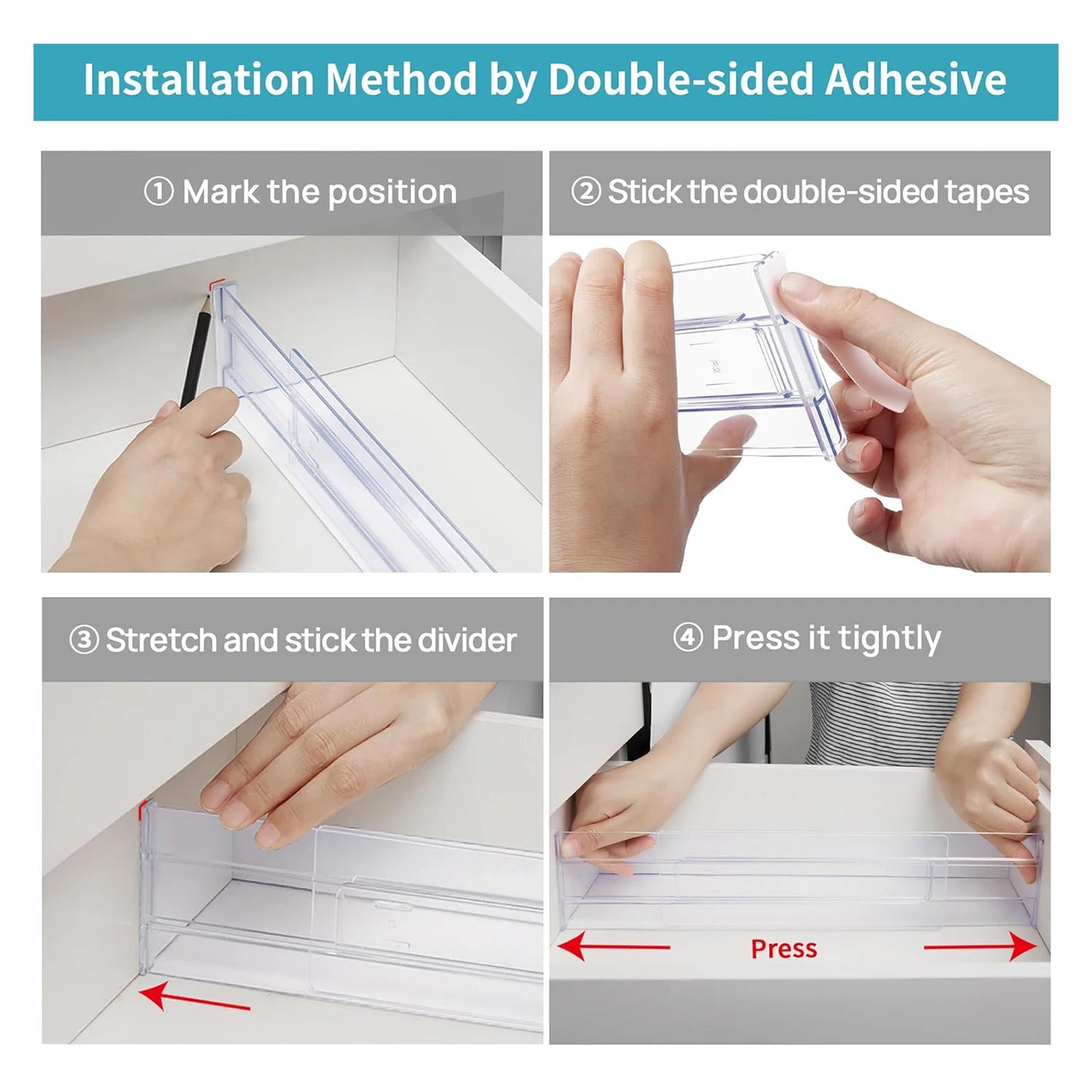 Installation Method by Double-sided Adhesive

① Mark the position

② Stick the double-sided tapes

③ Stretch and stick the divider

④ Press it tightly

Press