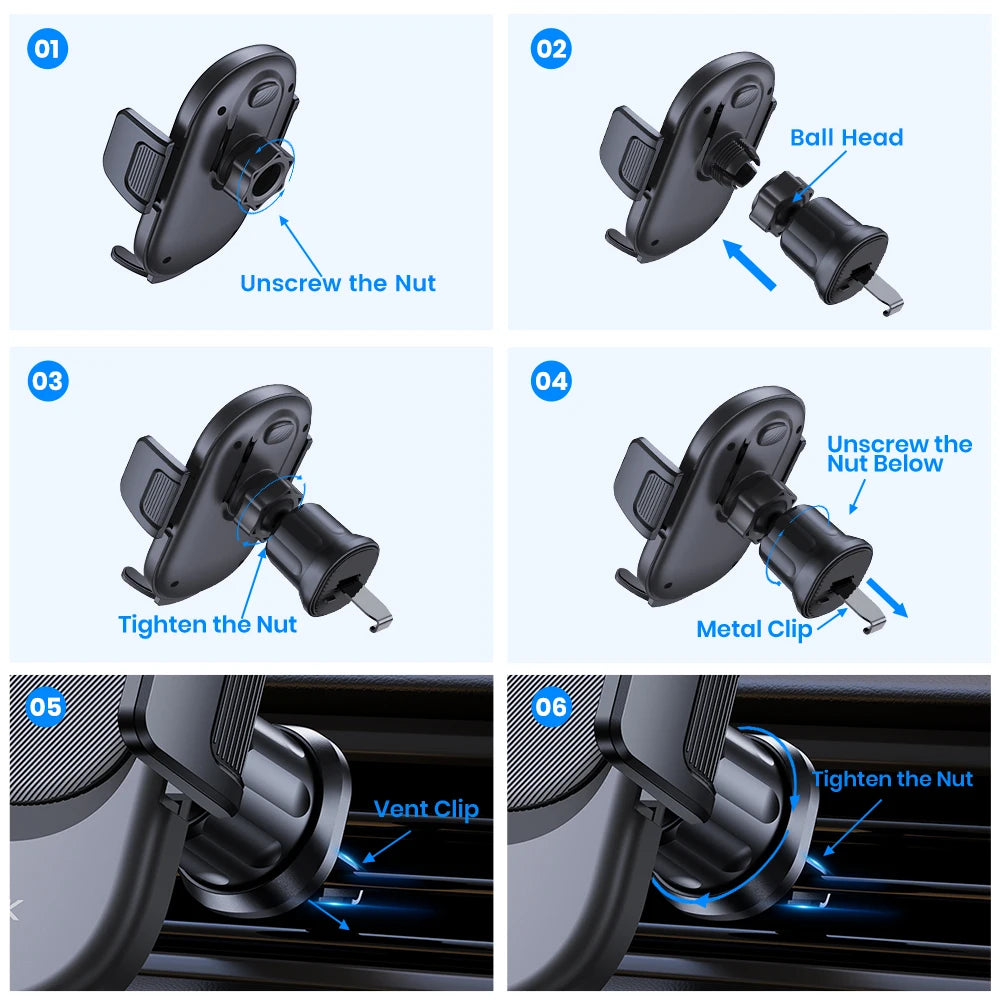 01

Unscrew the Nut

02

Ball Head

03

Tighten the Nut

04

Unscrew the Nut Below

Metal Clip

05

Vent Clip

06

Tighten the Nut