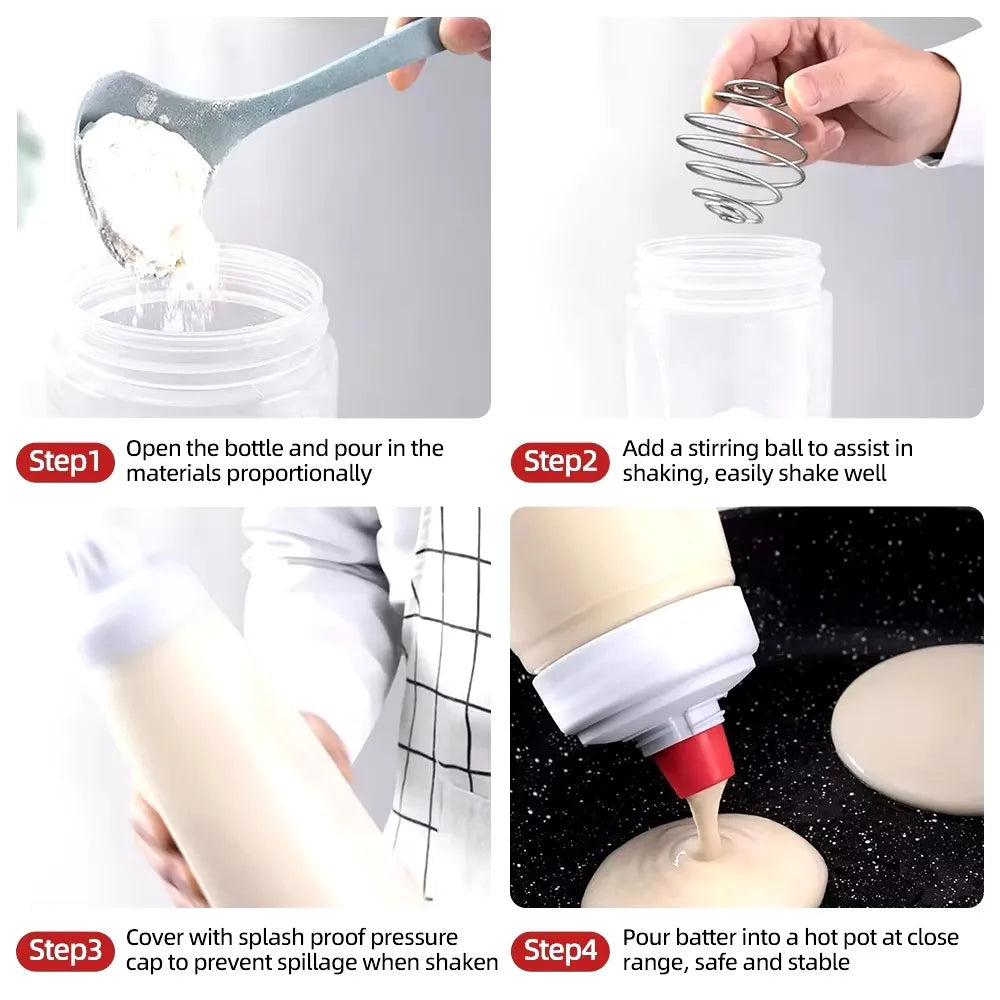 Step1 Open the bottle and pour in the materials proportionally

Step2 Add a stirring ball to assist in shaking, easily shake well

Step3 Cover with splash proof pressure cap to prevent spillage when shaken

Step4 Pour batter into a hot pot at close range, safe and stable