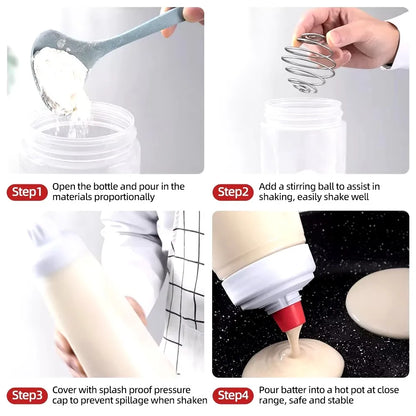 Step1 Open the bottle and pour in the materials proportionally

Step2 Add a stirring ball to assist in shaking, easily shake well

Step3 Cover with splash proof pressure cap to prevent spillage when shaken

Step4 Pour batter into a hot pot at close range, safe and stable