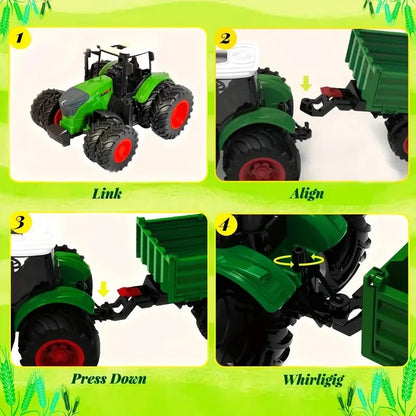 1

Link

2

Align

3

Press Down

4

Whirligig