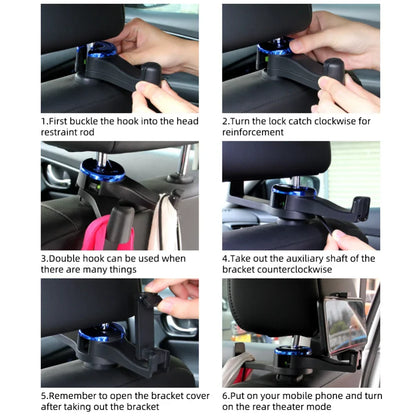 1.First buckle the hook into the head restraint rod

2.Turn the lock catch clockwise for reinforcement

3.Double hook can be used when there are many things

4.Take out the auxiliary shaft of the bracket counterclockwise

5.Remember to open the bracket cover after taking out the bracket

6.Put on your mobile phone and turn on the rear theater mode