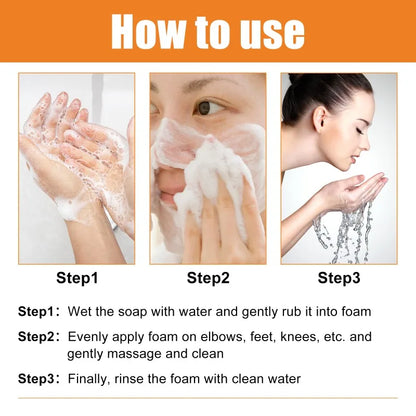 How to use

Step1

Step2

Step3

Step1: Wet the soap with water and gently rub it into foam

Step2: Evenly apply foam on elbows, feet, knees, etc. and gently massage and clean

Step3: Finally, rinse the foam with clean water