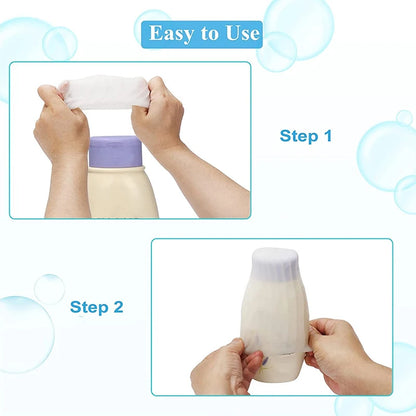 Easy to Use

Step 1

Step 2