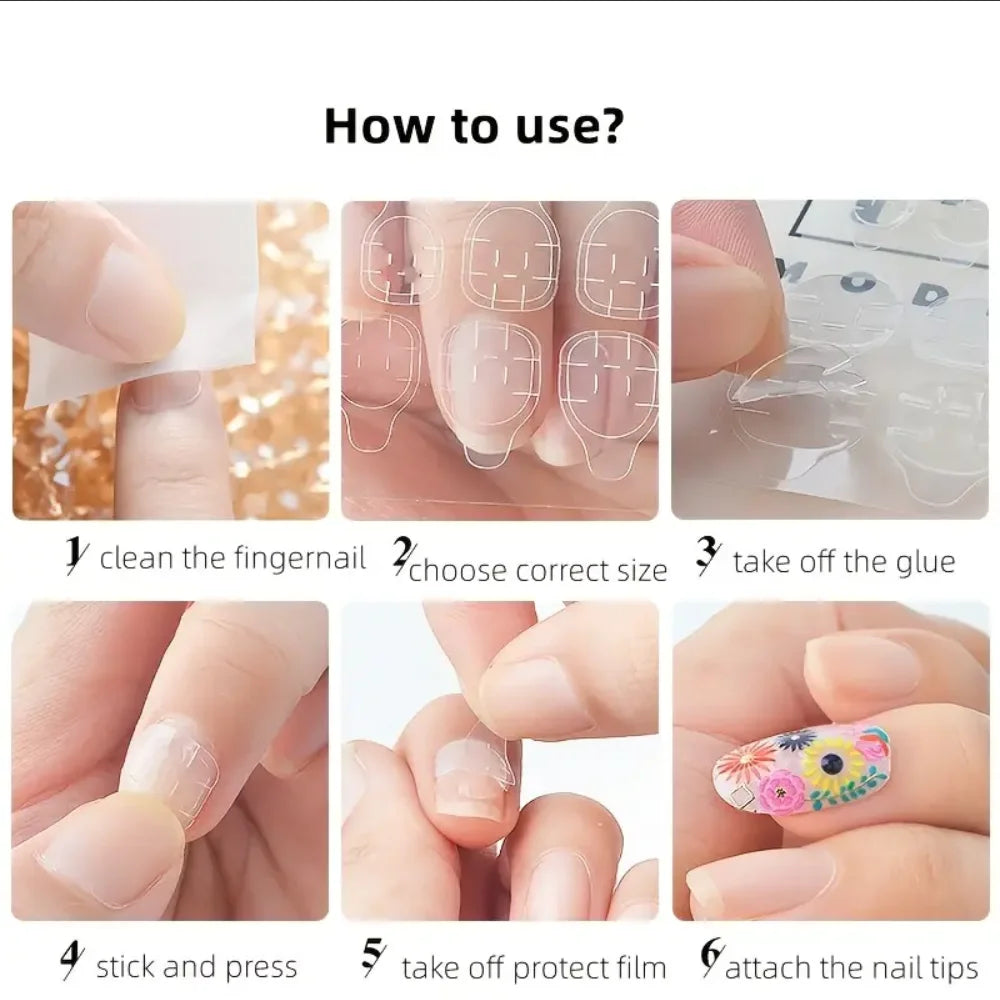 How to use?

1 clean the fingernail
2 choose correct size
3 take off the glue

4 stick and press
5 take off protect film
6 attach the nail tips