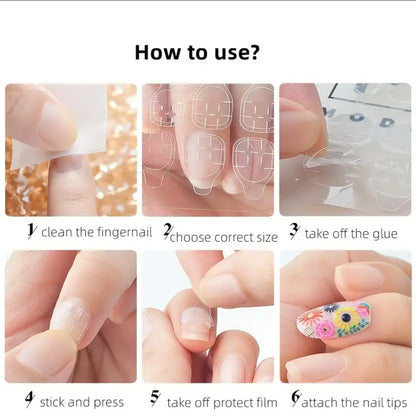 How to use?

1 clean the fingernail

2 choose correct size

3 take off the glue

4 stick and press

5 take off protect film

6 attach the nail tips