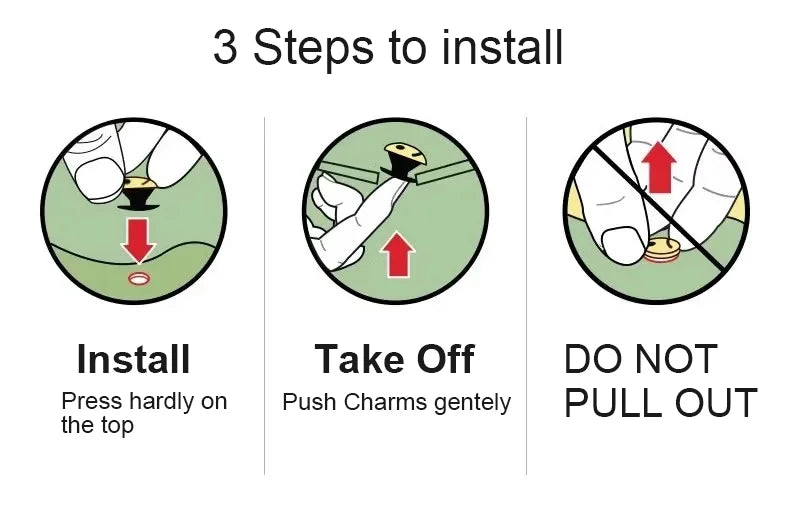 3 Steps to install

Install
Press hardly on the top

Take Off
Push Charms gentely

DO NOT
PULL OUT