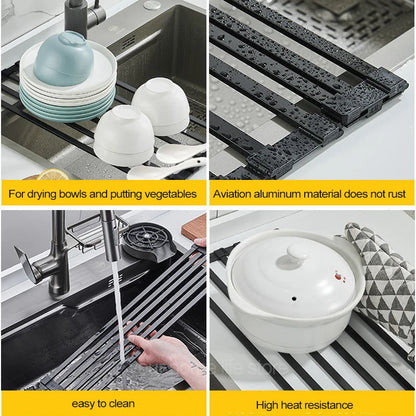 For drying bowls and putting vegetables

Aviation aluminum material does not rust

easy to clean

High heat resistance