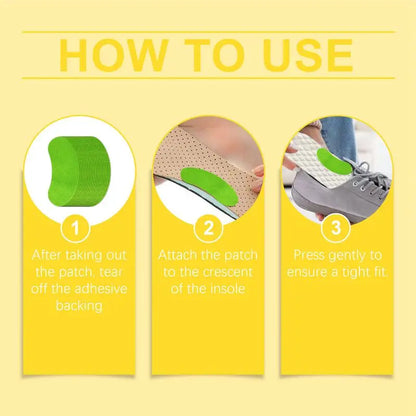 HOW TO USE

1

After taking out the patch, tear off the adhesive backing

2

Attach the patch to the crescent of the insole

3

Press gently to ensure a tight fit.