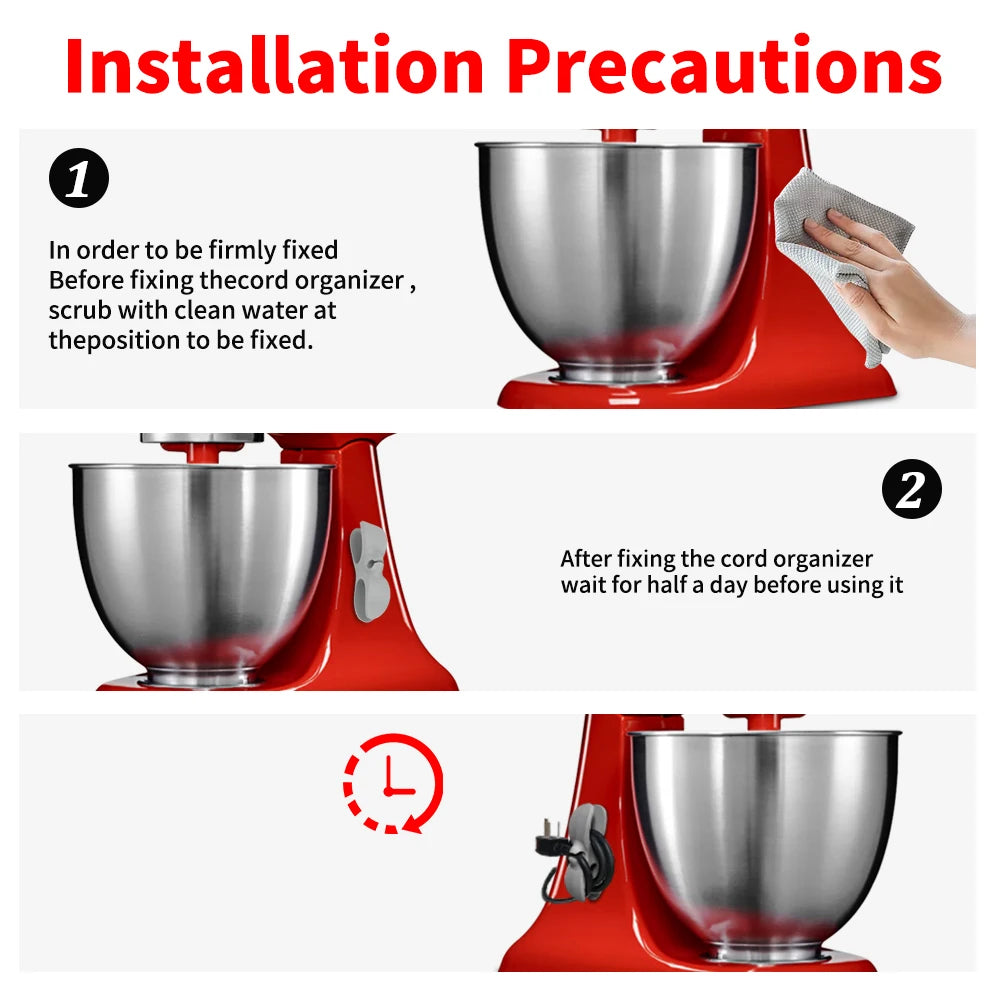 Installation Precautions

1

In order to be firmly fixed
Before fixing thecord organizer ,
scrub with clean water at
theposition to be fixed.

2

After fixing the cord organizer
wait for half a day before using it