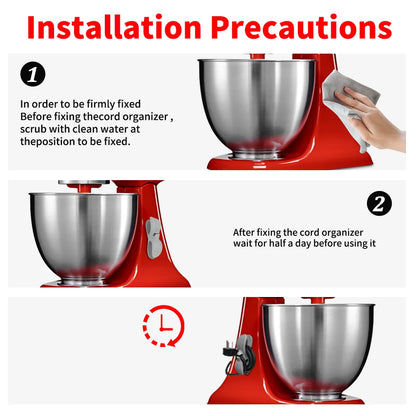 Installation Precautions

1

In order to be firmly fixed Before fixing thecord organizer , scrub with clean water at theposition to be fixed.

2

After fixing the cord organizer wait for half a day before using it