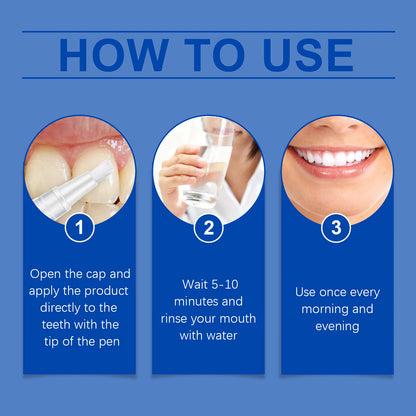 HOW TO USE

1

Open the cap and apply the product directly to the teeth with the tip of the pen

2

Wait 5-10 minutes and rinse your mouth with water

3

Use once every morning and evening