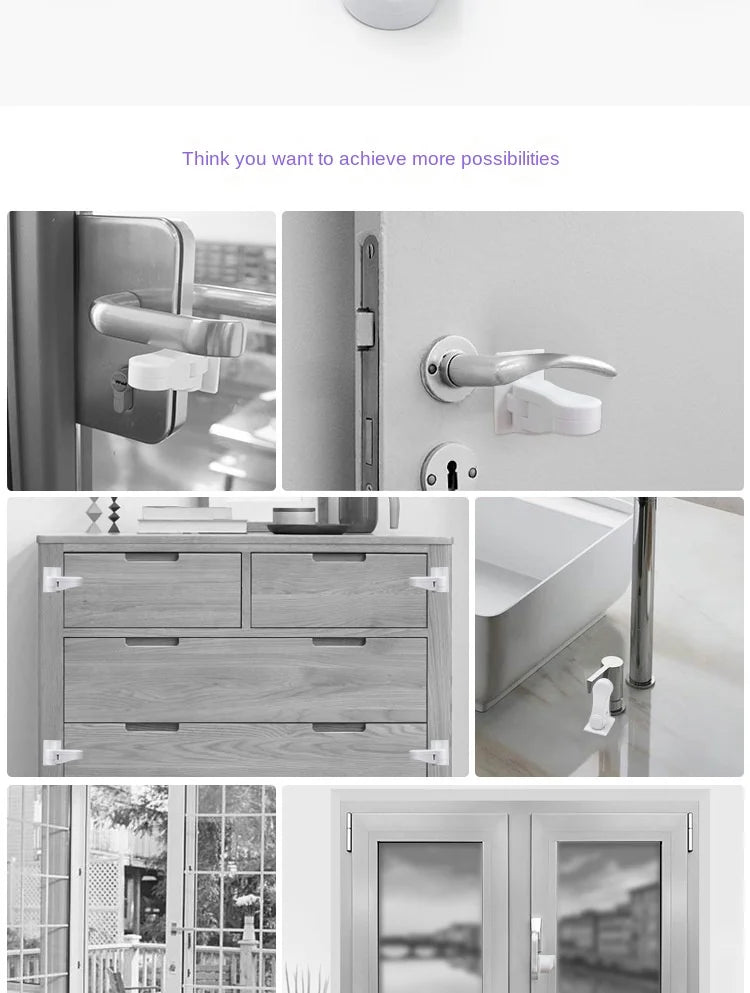 Think you want to achieve more possibilities