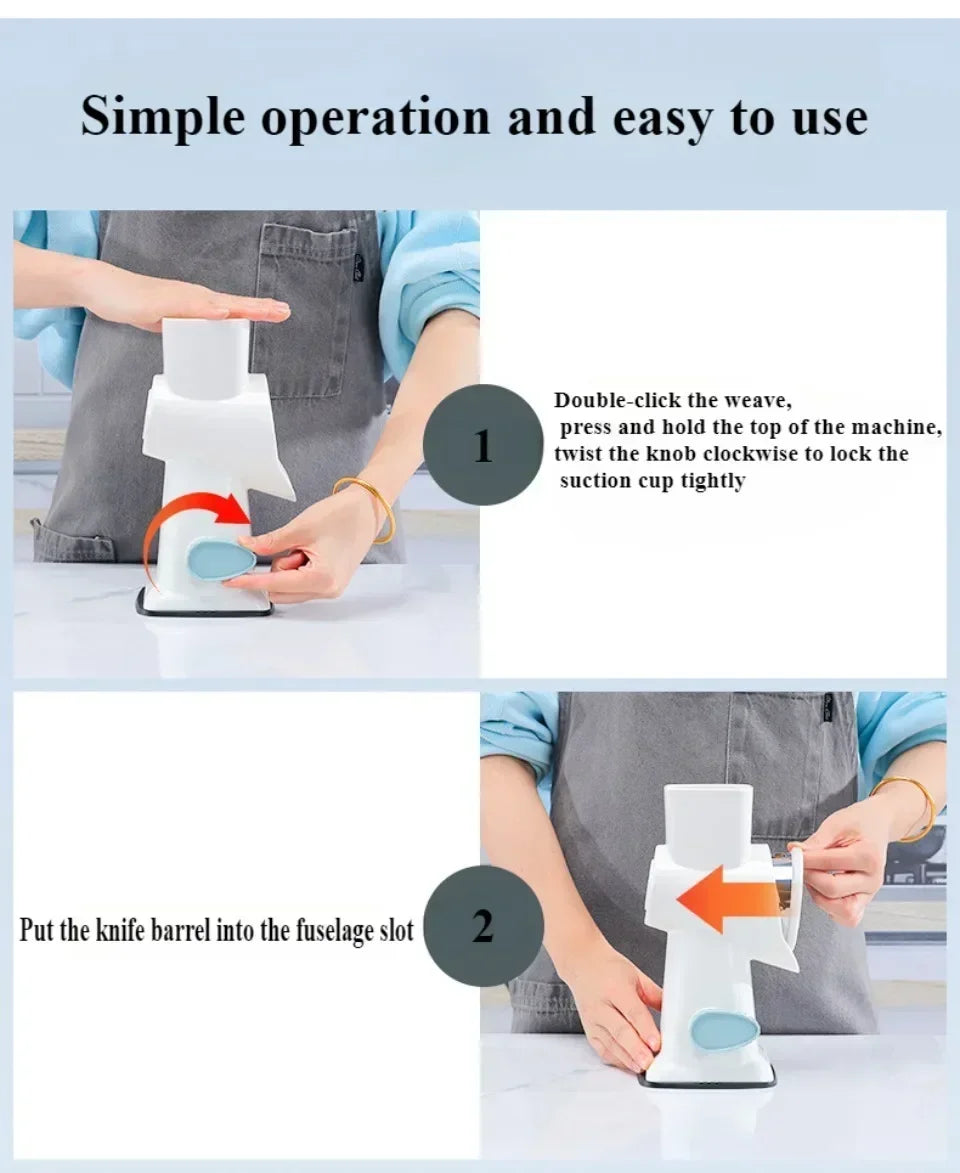 Simple operation and easy to use

1

Double-click the weave, press and hold the top of the machine, twist the knob clockwise to lock the suction cup tightly

Put the knife barrel into the fuselage slot

2