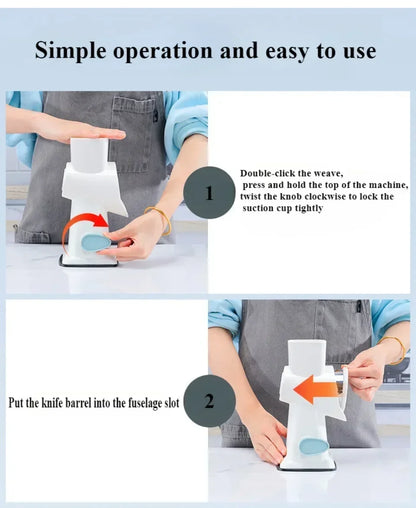 Simple operation and easy to use

1

Double-click the weave, press and hold the top of the machine, twist the knob clockwise to lock the suction cup tightly

Put the knife barrel into the fuselage slot

2