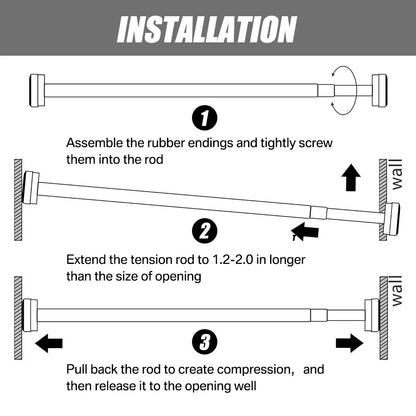 INSTALLATION

1

Assemble the rubber endings and tightly screw them into the rod

wall

2

Extend the tension rod to 1.2-2.0 in longer than the size of opening

wall

3

Pull back the rod to create compression, and then release it to the opening well