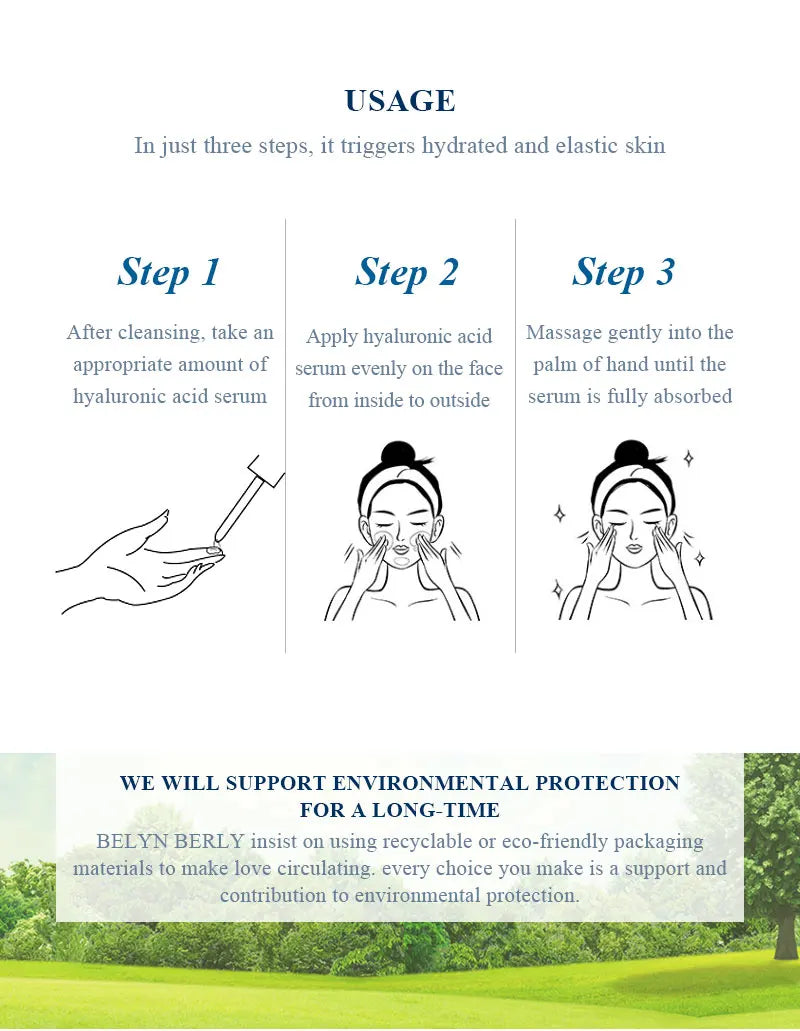 USAGE

In just three steps, it triggers hydrated and elastic skin

Step 1

After cleansing, take an appropriate amount of hyaluronic acid serum

Step 2

Apply hyaluronic acid serum evenly on the face from inside to outside

Step 3

Massage gently into the palm of hand until the serum is fully absorbed

WE WILL SUPPORT ENVIRONMENTAL PROTECTION FOR A LONG-TIME

BELYN BERLY insist on using recyclable or eco-friendly packaging materials to make love circulating. every choice you make is a support and contribution to environmental protection.