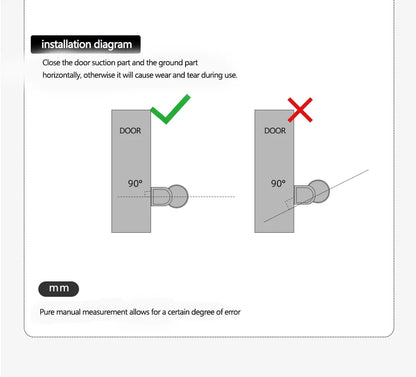 installation diagram

Close the door suction part and the ground part horizontally, otherwise it will cause wear and tear during use.

DOOR

90°

DOOR

90°

mm

Pure manual measurement allows for a certain degree of error