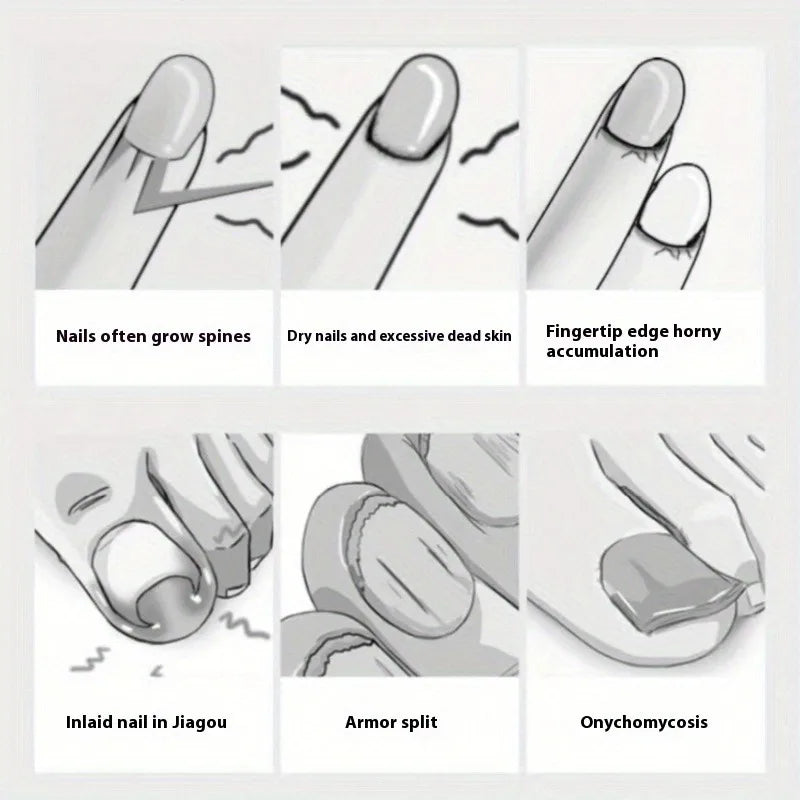 Nails often grow spines

Dry nails and excessive dead skin

Fingertip edge horny accumulation

Inlaid nail in Jiagou

Armor split

Onychomycosis