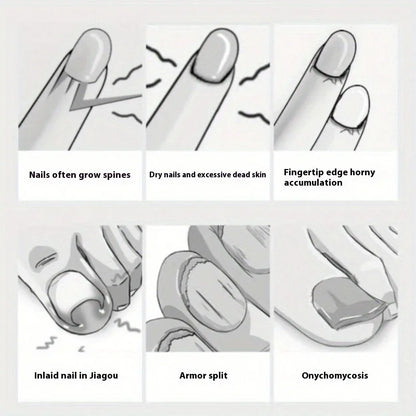 Nails often grow spines

Dry nails and excessive dead skin

Fingertip edge horny accumulation

Inlaid nail in Jiagou

Armor split

Onychomycosis