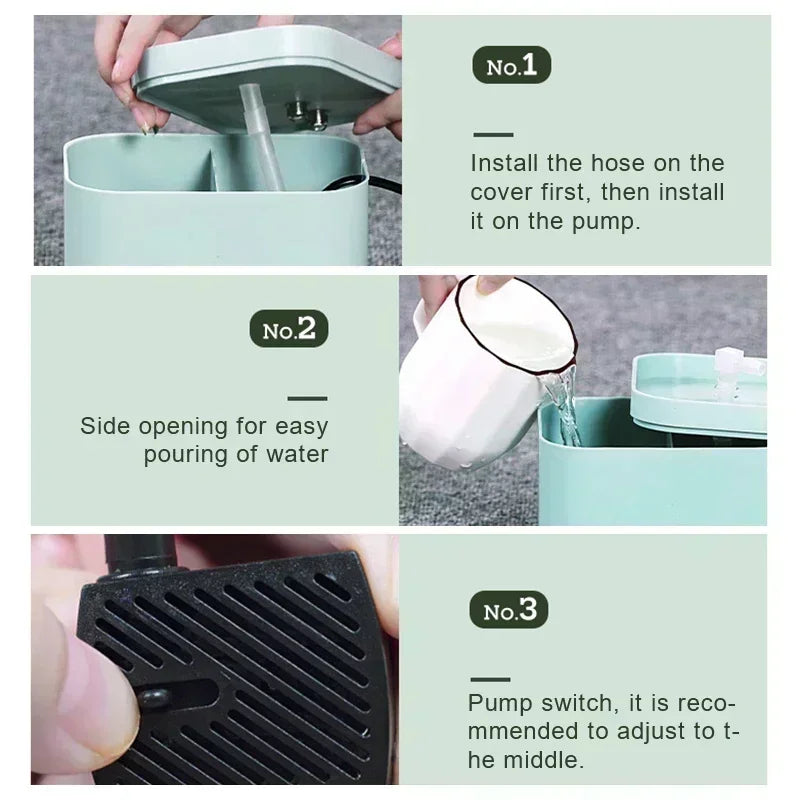 No.1

Install the hose on the cover first, then install it on the pump.

No.2

Side opening for easy pouring of water

No.3

Pump switch, it is recommended to adjust to the middle.