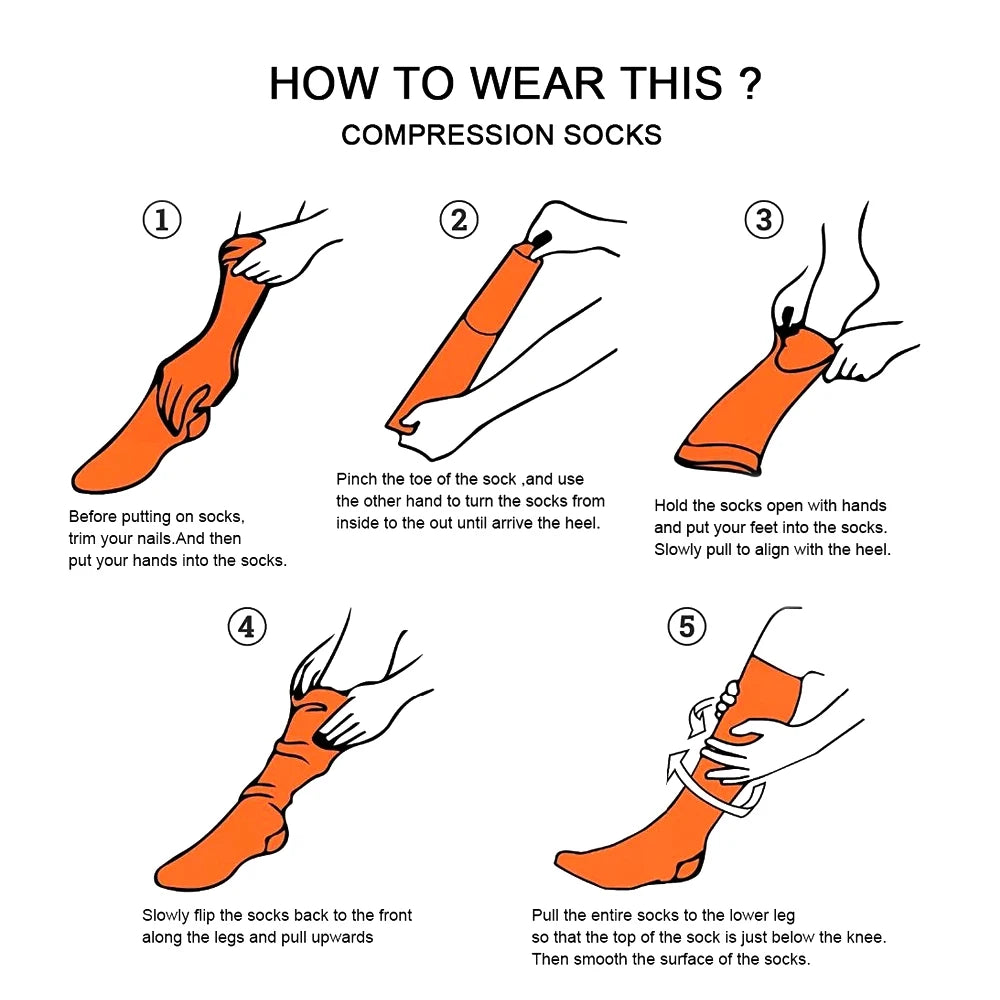 HOW TO WEAR THIS ?
COMPRESSION SOCKS

①

Before putting on socks, trim your nails.And then put your hands into the socks.

②

Pinch the toe of the sock ,and use the other hand to turn the socks from inside to the out until arrive the heel.

③

Hold the socks open with hands and put your feet into the socks. Slowly pull to align with the heel.

④

Slowly flip the socks back to the front along the legs and pull upwards

⑤

Pull the entire socks to the lower leg so that the top of the sock is just below the knee. Then smooth the surface of the socks.