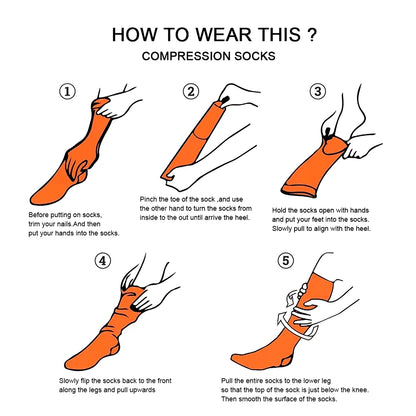 HOW TO WEAR THIS ?

COMPRESSION SOCKS

①

Before putting on socks, trim your nails.And then put your hands into the socks.

②

Pinch the toe of the sock ,and use the other hand to turn the socks from inside to the out until arrive the heel.

③

Hold the socks open with hands and put your feet into the socks. Slowly pull to align with the heel.

④

Slowly flip the socks back to the front along the legs and pull upwards

⑤

Pull the entire socks to the lower leg so that the top of the sock is just below the knee. Then smooth the surface of the socks.