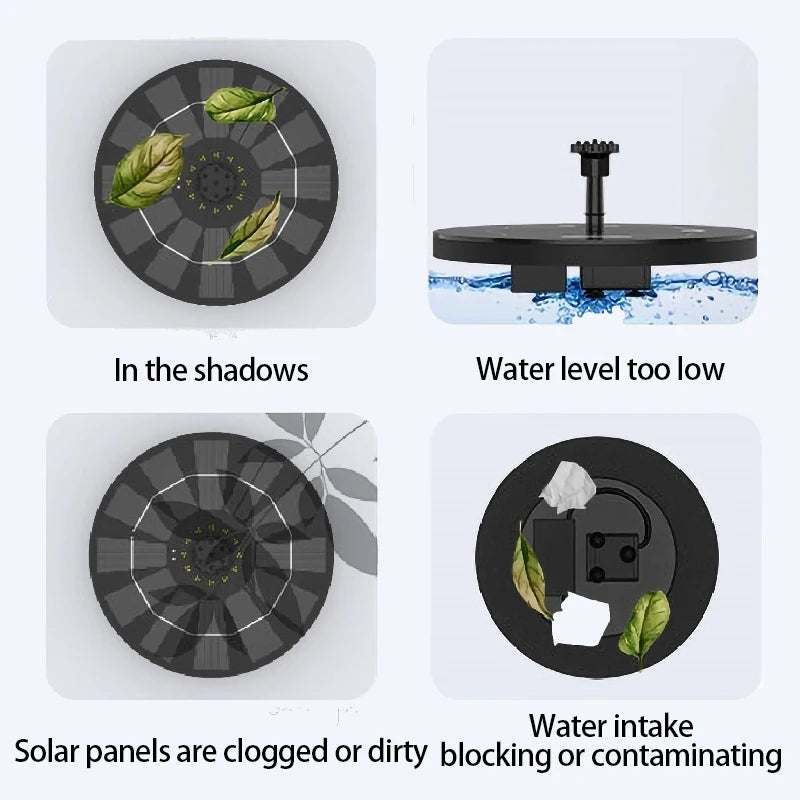 In the shadows

Water level too low

Solar panels are clogged or dirty

Water intake blocking or contaminating