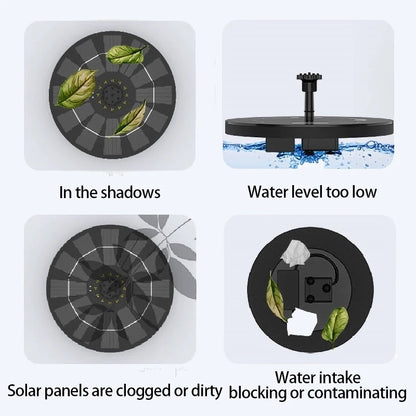 In the shadows

Water level too low

Solar panels are clogged or dirty

Water intake
blocking or contaminating