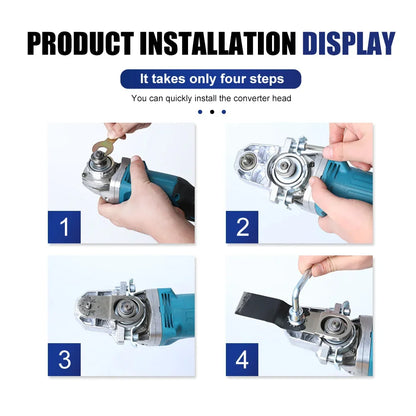 PRODUCT INSTALLATION DISPLAY

It takes only four steps

You can quickly install the converter head

1

2

3

4