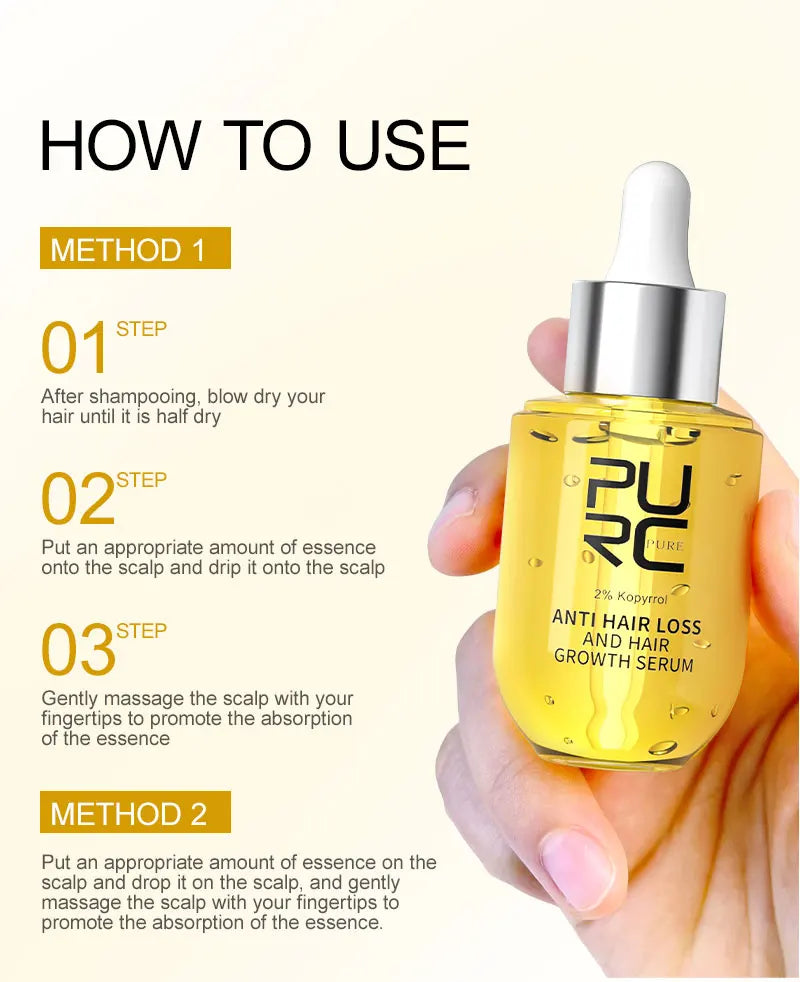 HOW TO USE

METHOD 1

01 STEP

After shampooing, blow dry your hair until it is half dry

02 STEP

Put an appropriate amount of essence onto the scalp and drip it onto the scalp

03 STEP

Gently massage the scalp with your fingertips to promote the absorption of the essence

METHOD 2

Put an appropriate amount of essence on the scalp and drop it on the scalp, and gently massage the scalp with your fingertips to promote the absorption of the essence.

PURC

PURE

2% Kopyrrol

ANTI HAIR LOSS AND HAIR GROWTH SERUM